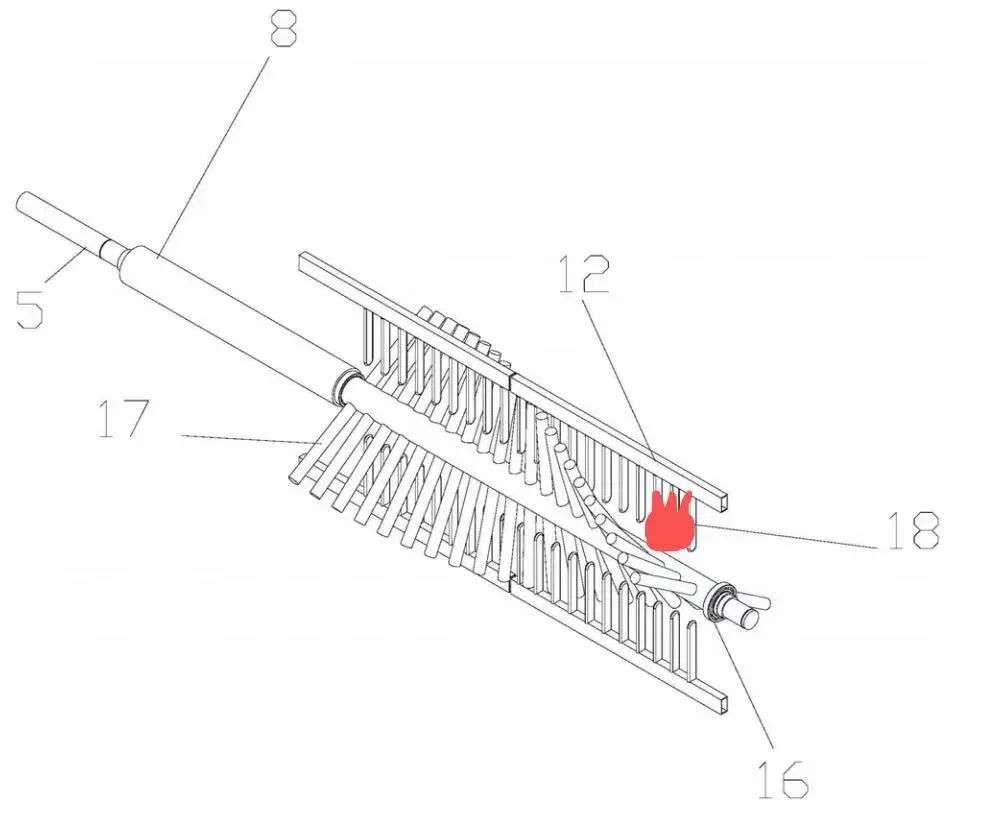 8

5

12

17

18

16