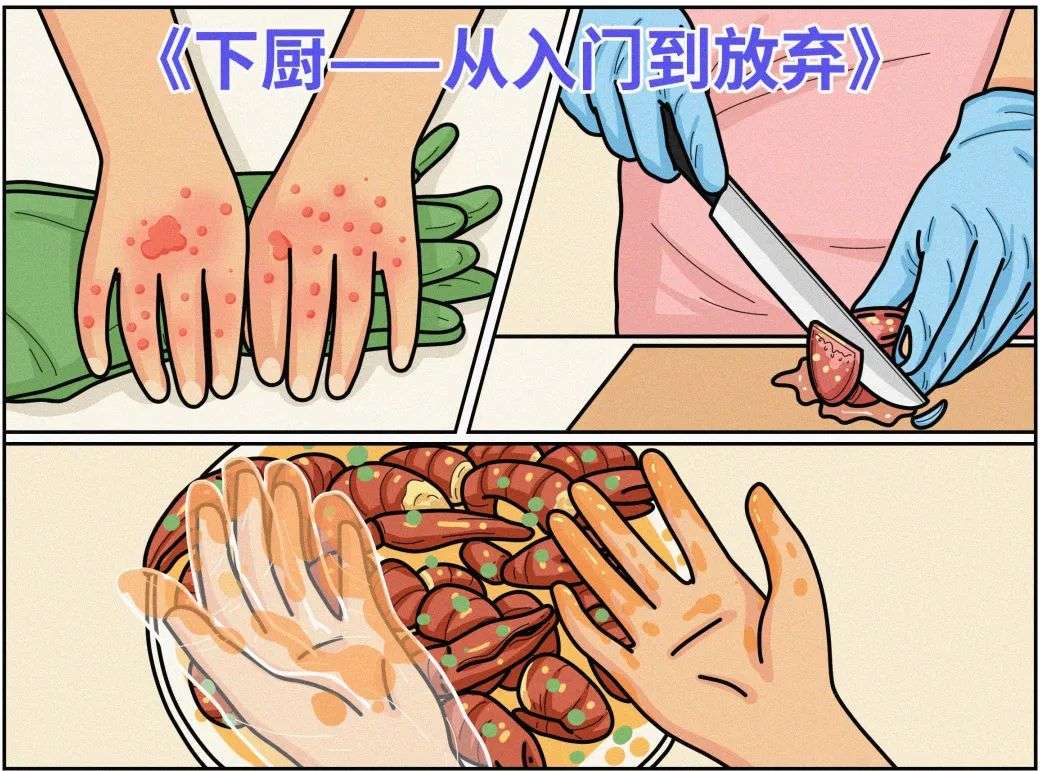 《下厨——从入门到放弃》