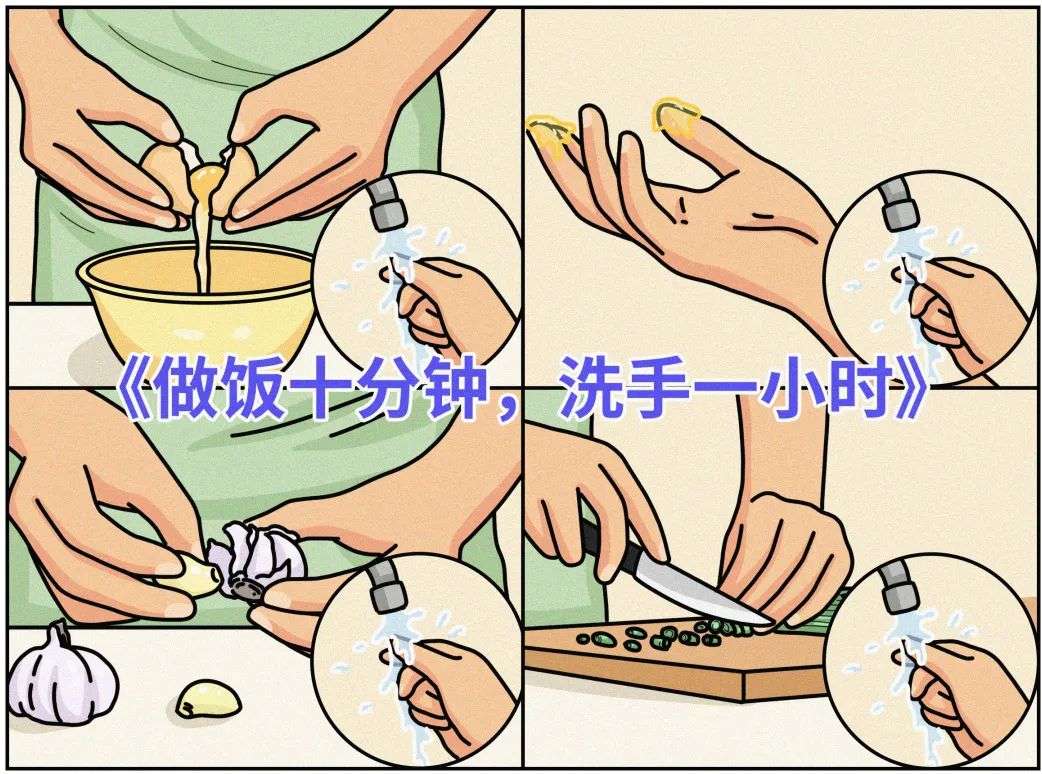 《做饭十分钟，洗手一小时》